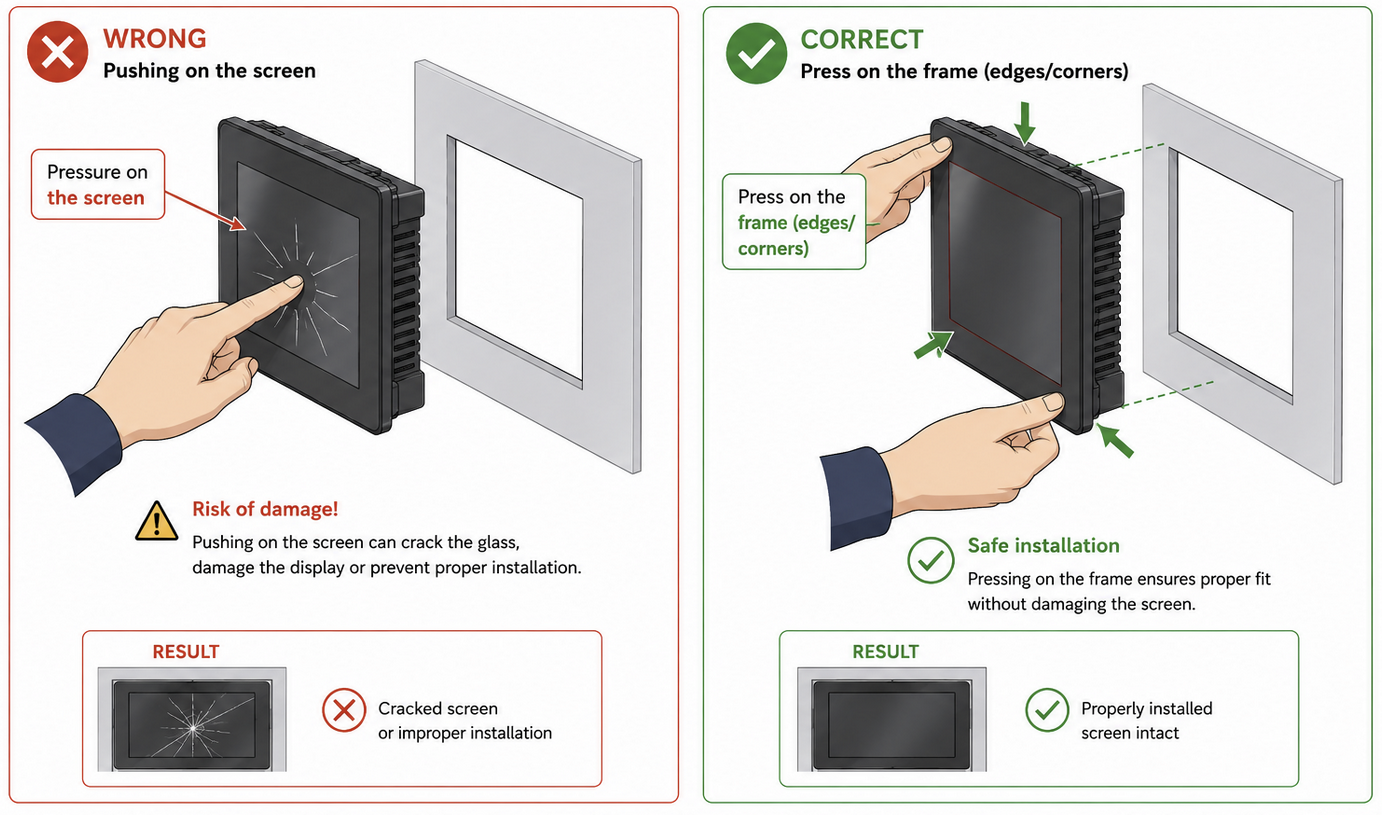 WRONG
Pushing on the screen

Pressure on the screen

Risk of damage!
Pushing on the screen can crack the glass, damage the display or prevent proper installation.

RESULT

Cracked screen or improper installation

CORRECT
Press on the frame (edges/corners)

Press on the frame (edges/corners)

Safe installation
Pressing on the frame ensures proper fit without damaging the screen.

RESULT

Properly installed screen intact